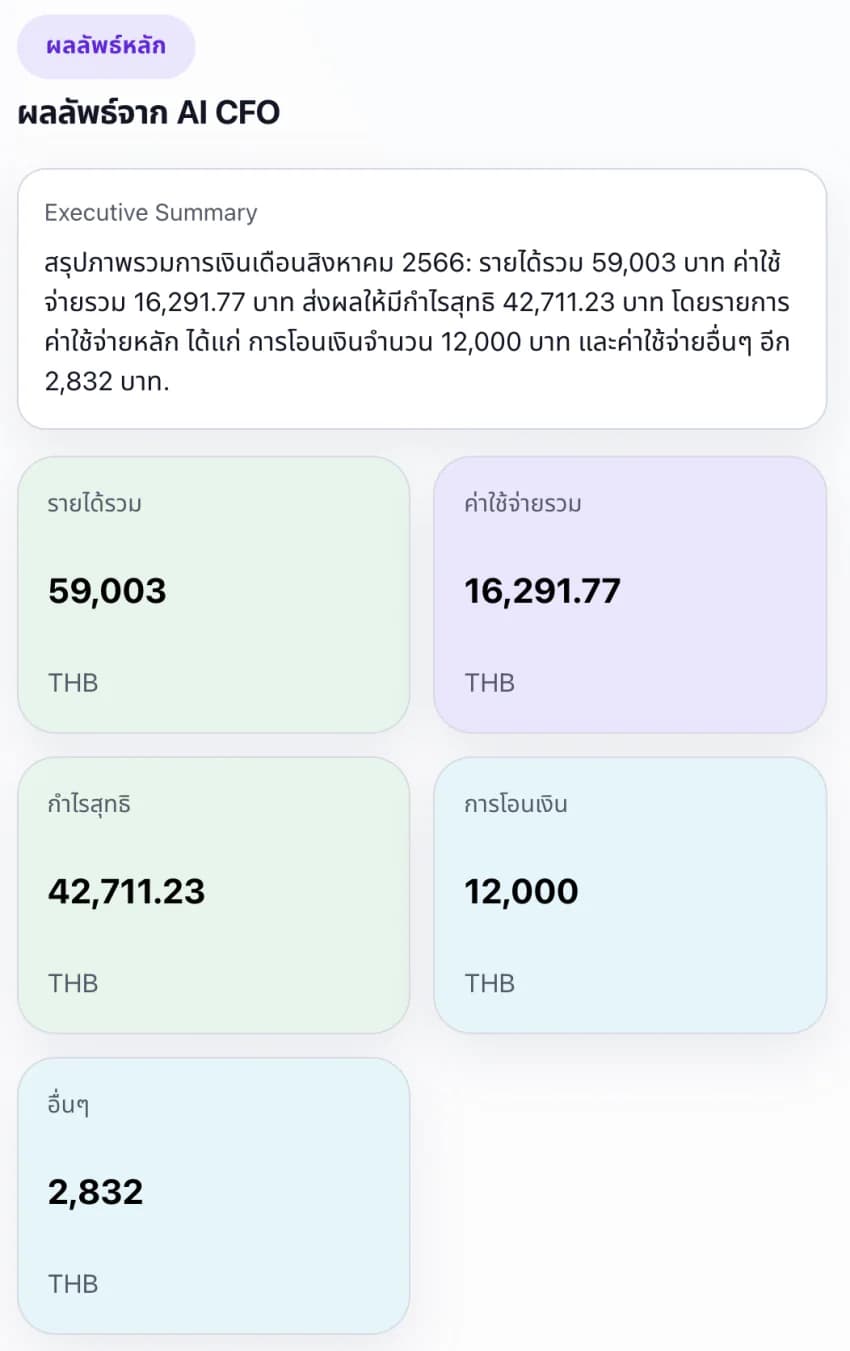 ผลลัพธ์หลัก

ผลลัพธ์จาก AI CFO

Executive Summary

สรุปภาพรวมการเงินเดือนสิงหาคม 2566: รายได้รวม 59,003 บาท ค่าใช้จ่ายรวม 16,291.77 บาท ส่งผลให้มีกำไรสุทธิ 42,711.23 บาท โดยรายการค่าใช้จ่ายหลัก ได้แก่ การโอนเงินจำนวน 12,000 บาท และค่าใช้จ่ายอื่นๆ อีก 2,832 บาท.

รายได้รวม

59,003

THB

ค่าใช้จ่ายรวม

16,291.77

THB

กำไรสุทธิ

42,711.23

THB

การโอนเงิน

12,000

THB

อื่นๆ

2,832

THB